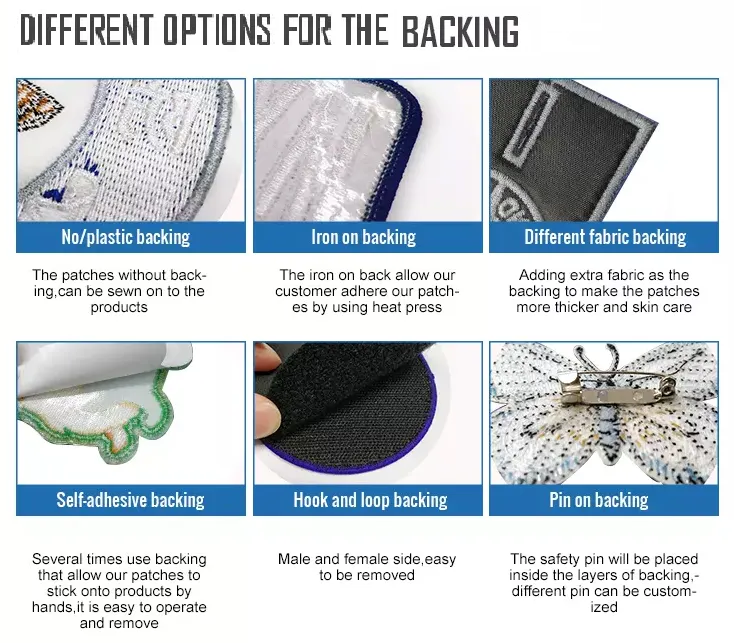 DIFFERENT OPTIONS FOR THE BACKING

No/plastic backing

The patches without backing,can be sewn on to the products

Iron on backing

The iron on back allow our customer adhere our patches by using heat press

Different fabric backing

Adding extra fabric as the backing to make the patches more thicker and skin care

Self-adhesive backing

Several times use backing that allow our patches to stick onto products by hands,it is easy to operate and remove

Hook and loop backing

Male and female side,easy to be removed

Pin on backing

The safety pin will be placed inside the layers of backing,-different pin can be customized